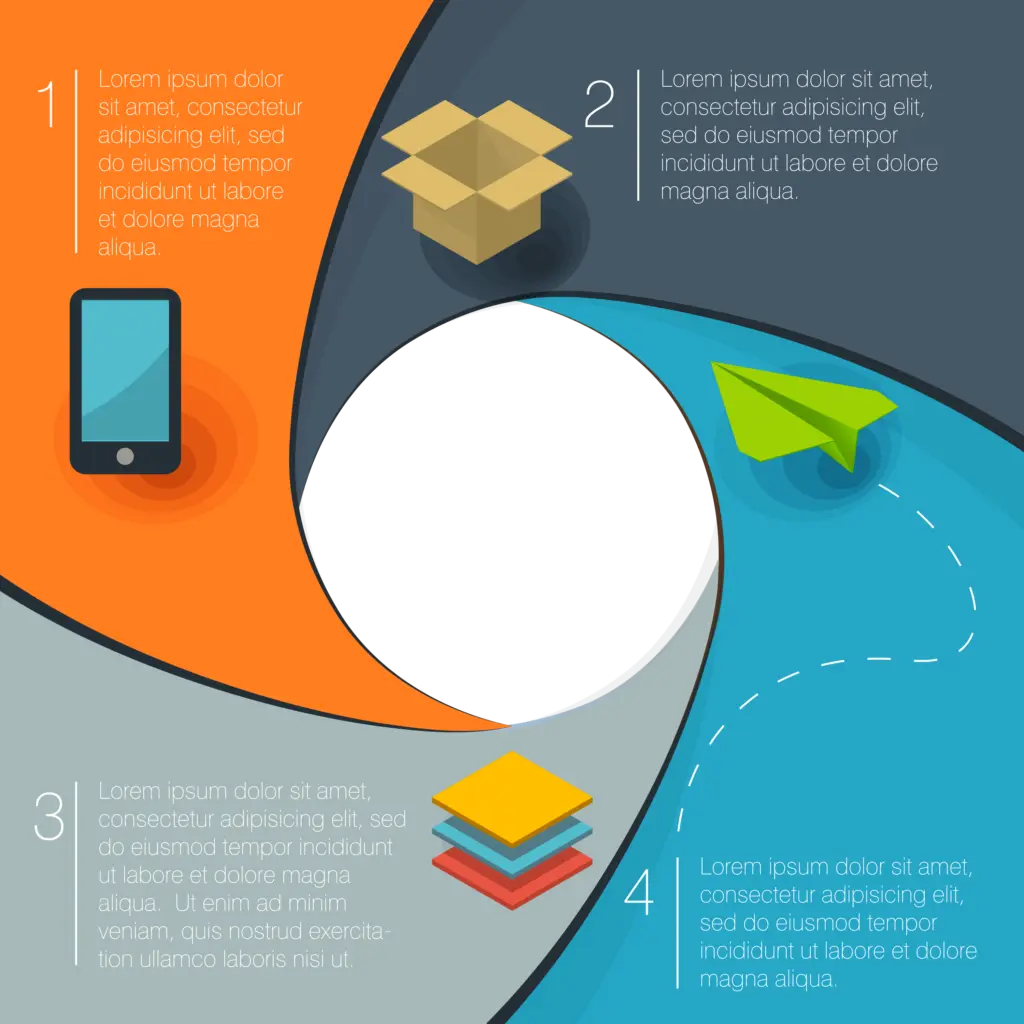 1
Lorem ipsum dolor sit amet, consectetur adipisicing elit, sed do eiusmod tempor incididunt ut labore et dolore magna aliqua.

2
Lorem ipsum dolor sit amet, consectetur adipisicing elit, sed do eiusmod tempor incididunt ut labore et dolore magna aliqua.

3
Lorem ipsum dolor sit amet, consectetur adipisicing elit, sed do eiusmod tempor incididunt ut labore et dolore magna aliqua. Ut enim ad minim veniam, quis nostrud exercitation ullamco laboris nisi ut.

4
Lorem ipsum dolor sit amet, consectetur adipisicing elit, sed do eiusmod tempor incididunt ut labore et dolore magna aliqua.